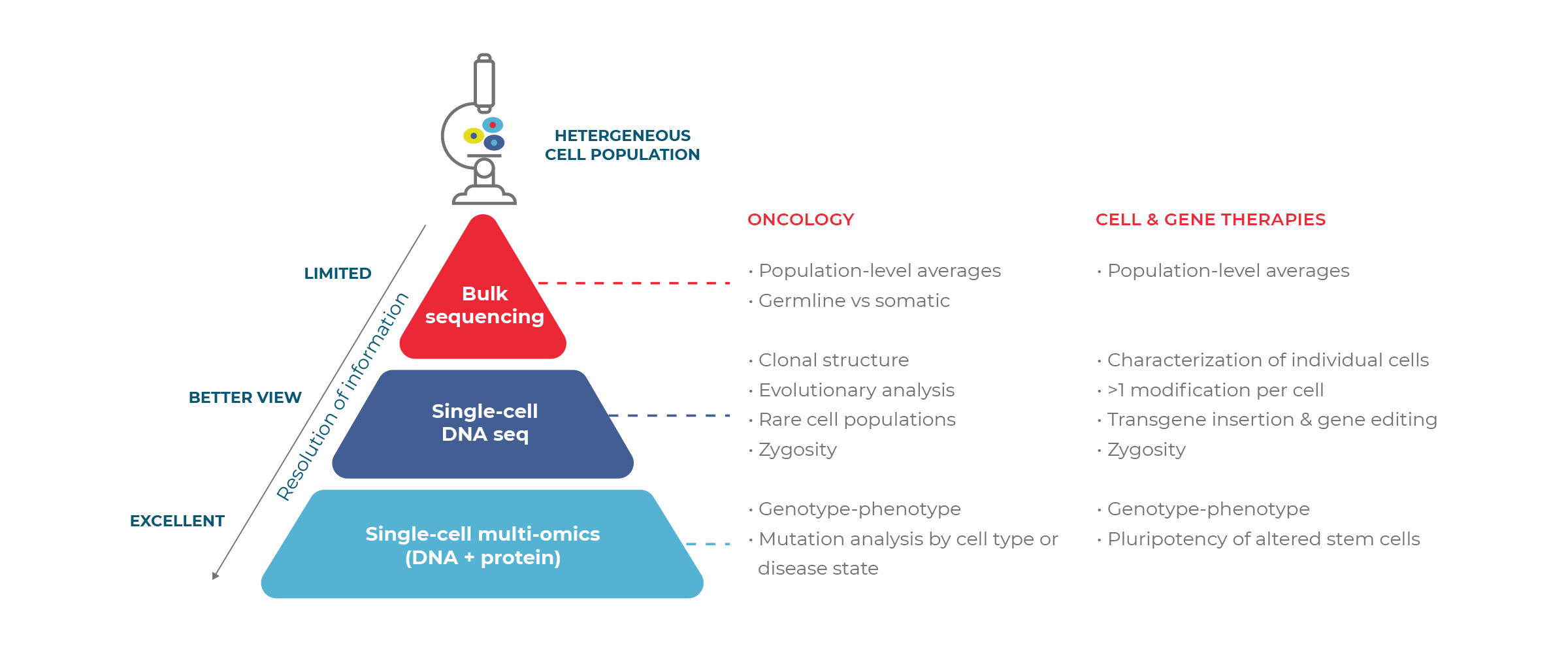 HETERGENEOUS CELL POPULATION

LIMITED

BETTER VIEW

EXCELLENT

Resolution of information

Bulk sequencing

Single-cell DNA seq

Single-cell multi-omics (DNA + protein)

ONCOLOGY

· Population-level averages
· Germline vs somatic

· Clonal structure
· Evolutionary analysis
· Rare cell populations
· Zygosity

· Genotype-phenotype
· Mutation analysis by cell type or disease state

CELL & GENE THERAPIES

· Population-level averages

· Characterization of individual cells
· >1 modification per cell
· Transgene insertion & gene editing
· Zygosity

· Genotype-phenotype
· Pluripotency of altered stem cells